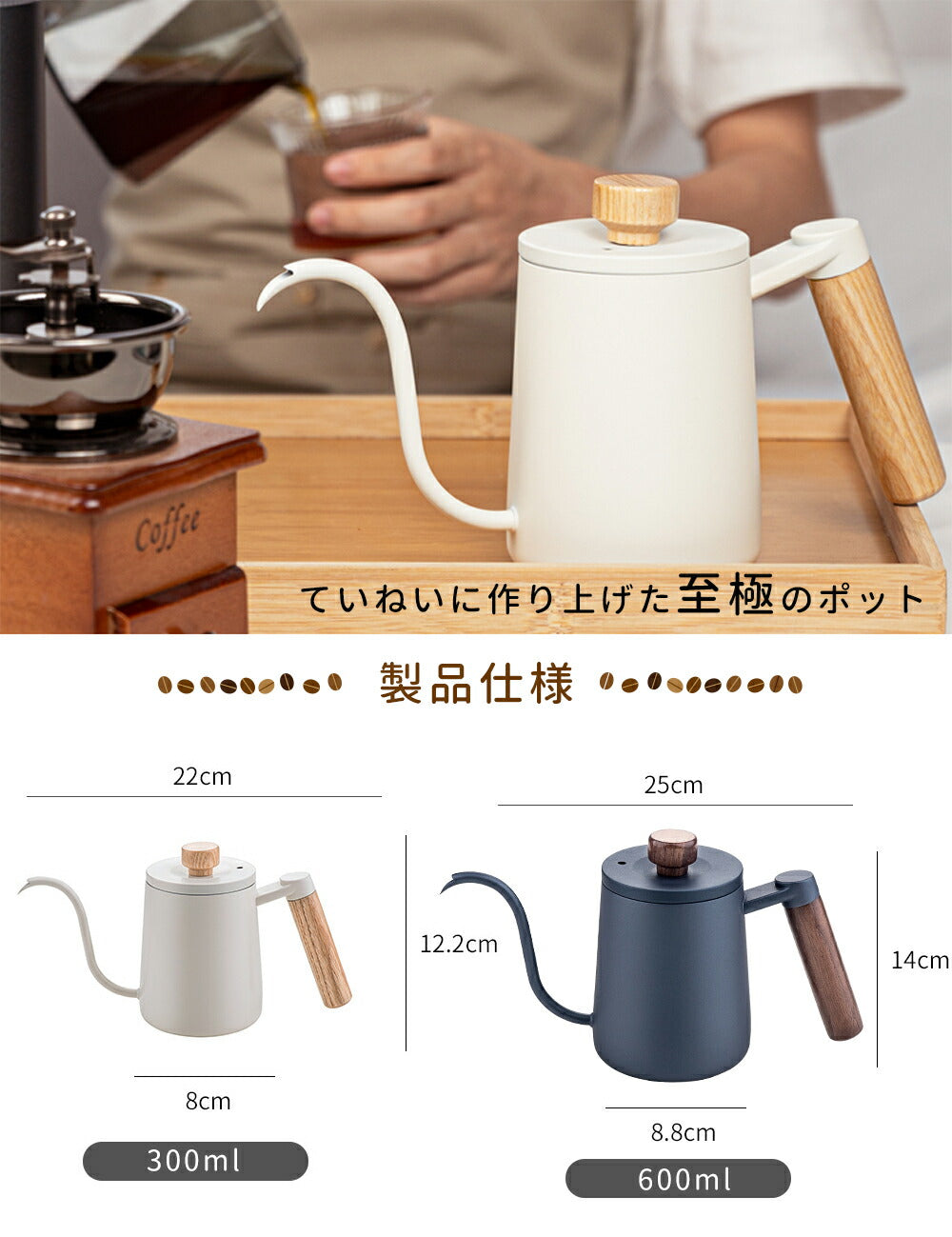 Coffee

ていねいに作り上げた至極のポット

製品仕様

22cm

12.2cm

8cm

300ml

25cm

14cm

8.8cm

600ml